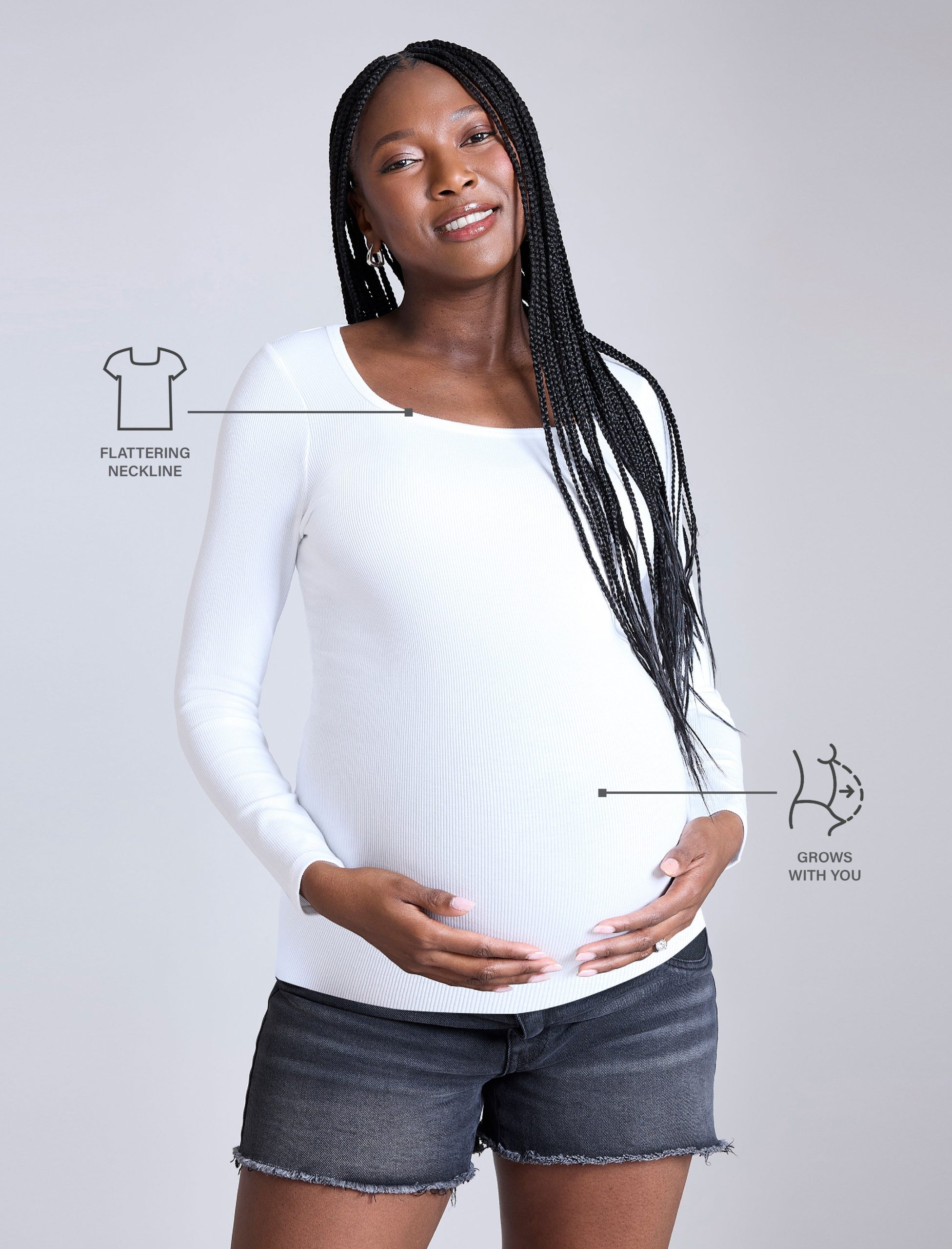 FLATTERING NECKLINE

GROWS WITH YOU