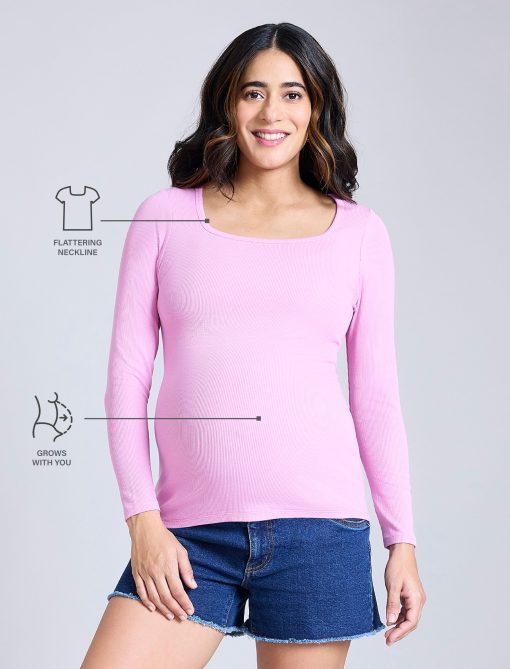 FLATTERING NECKLINE

GROWS WITH YOU