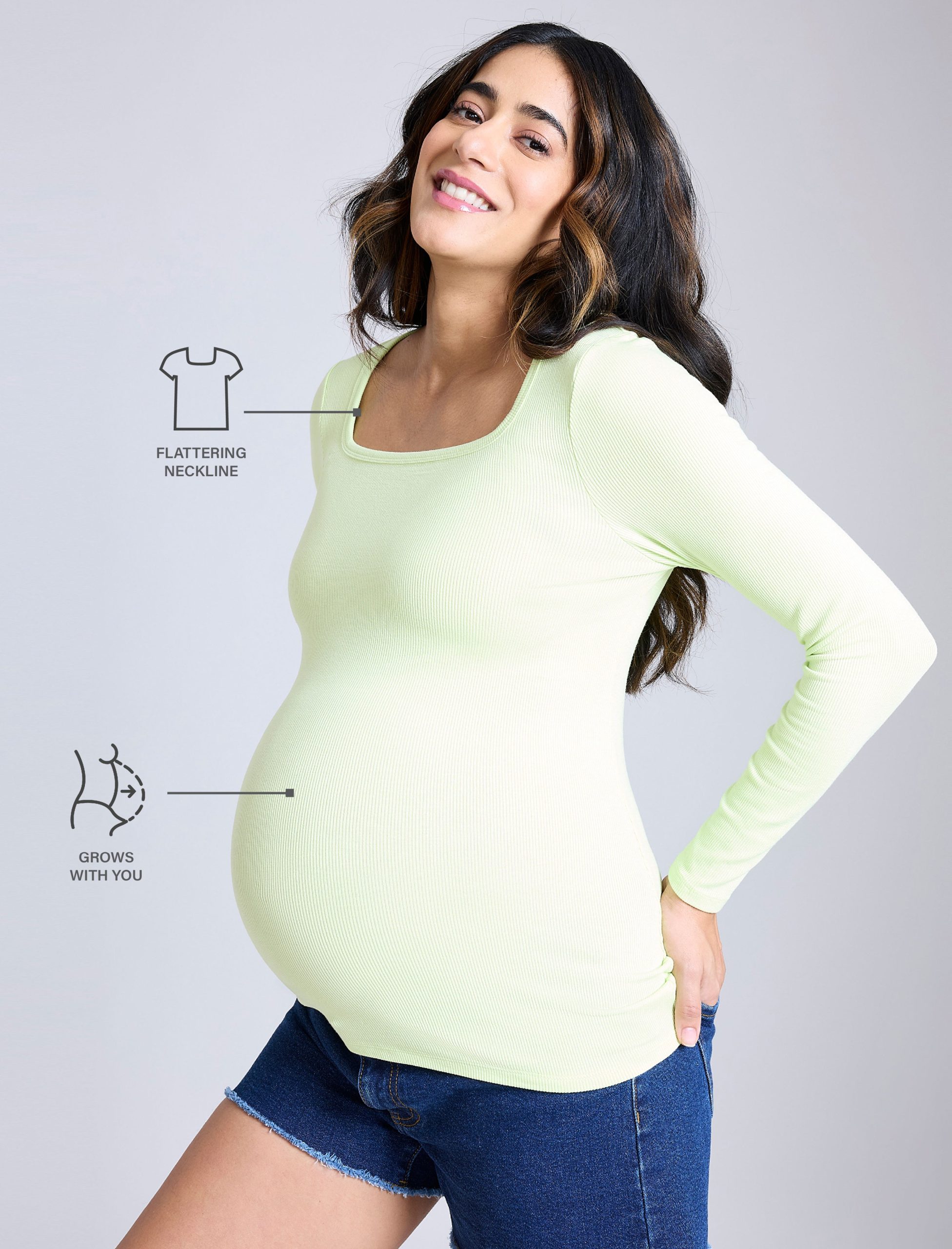 FLATTERING NECKLINE

GROWS WITH YOU