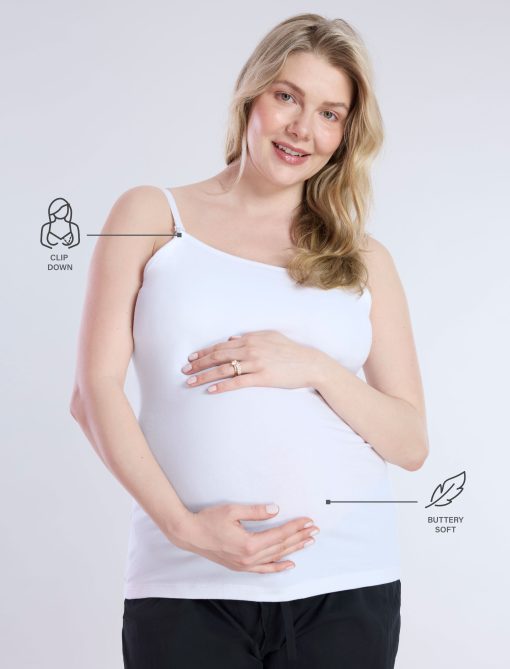 CLIP DOWN

BUTTERY SOFT