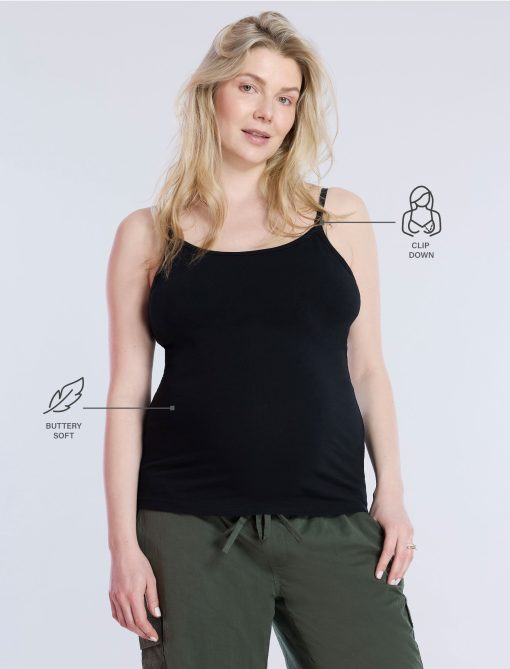 CLIP DOWN

BUTTERY SOFT