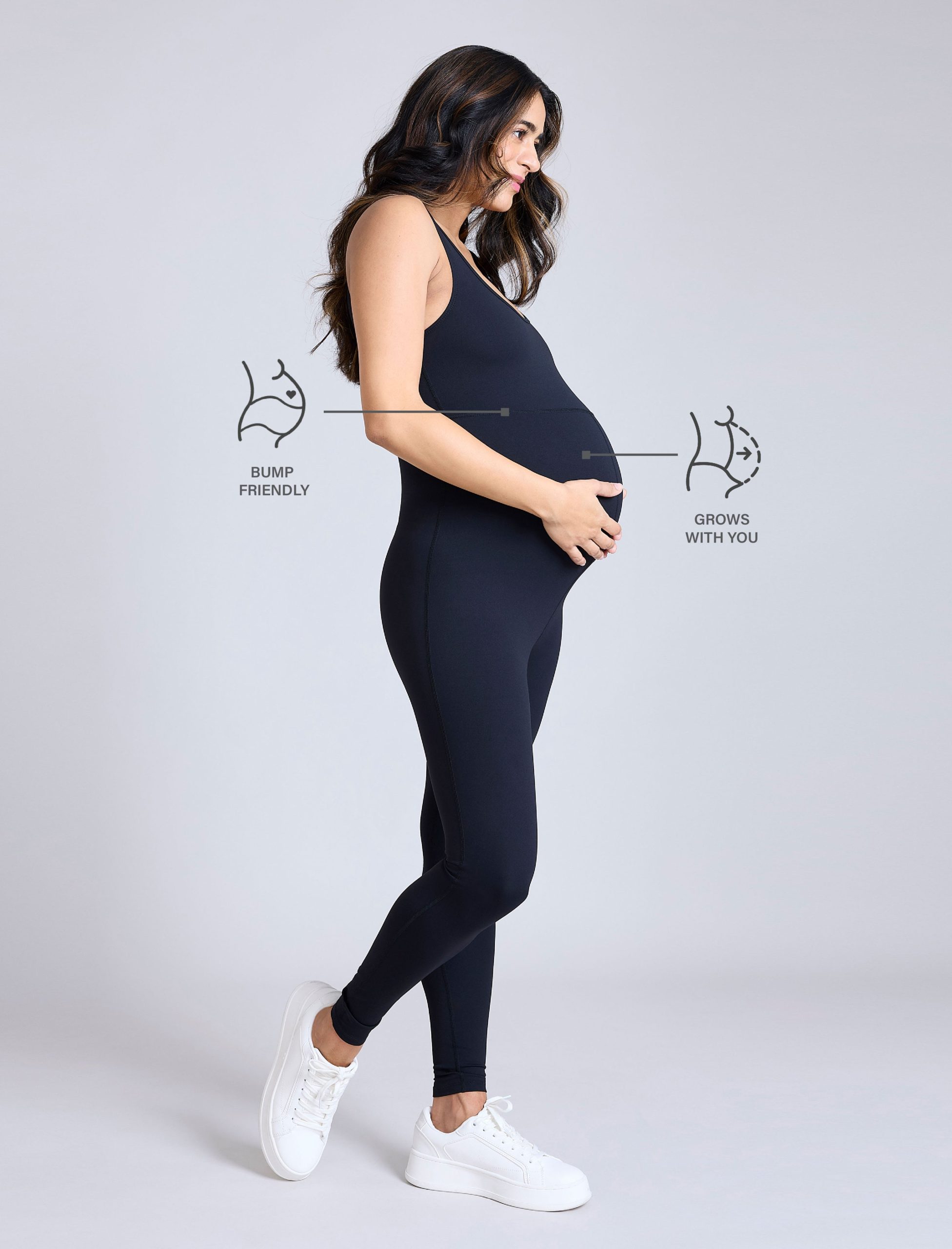 BUMP
FRIENDLY

GROWS
WITH YOU