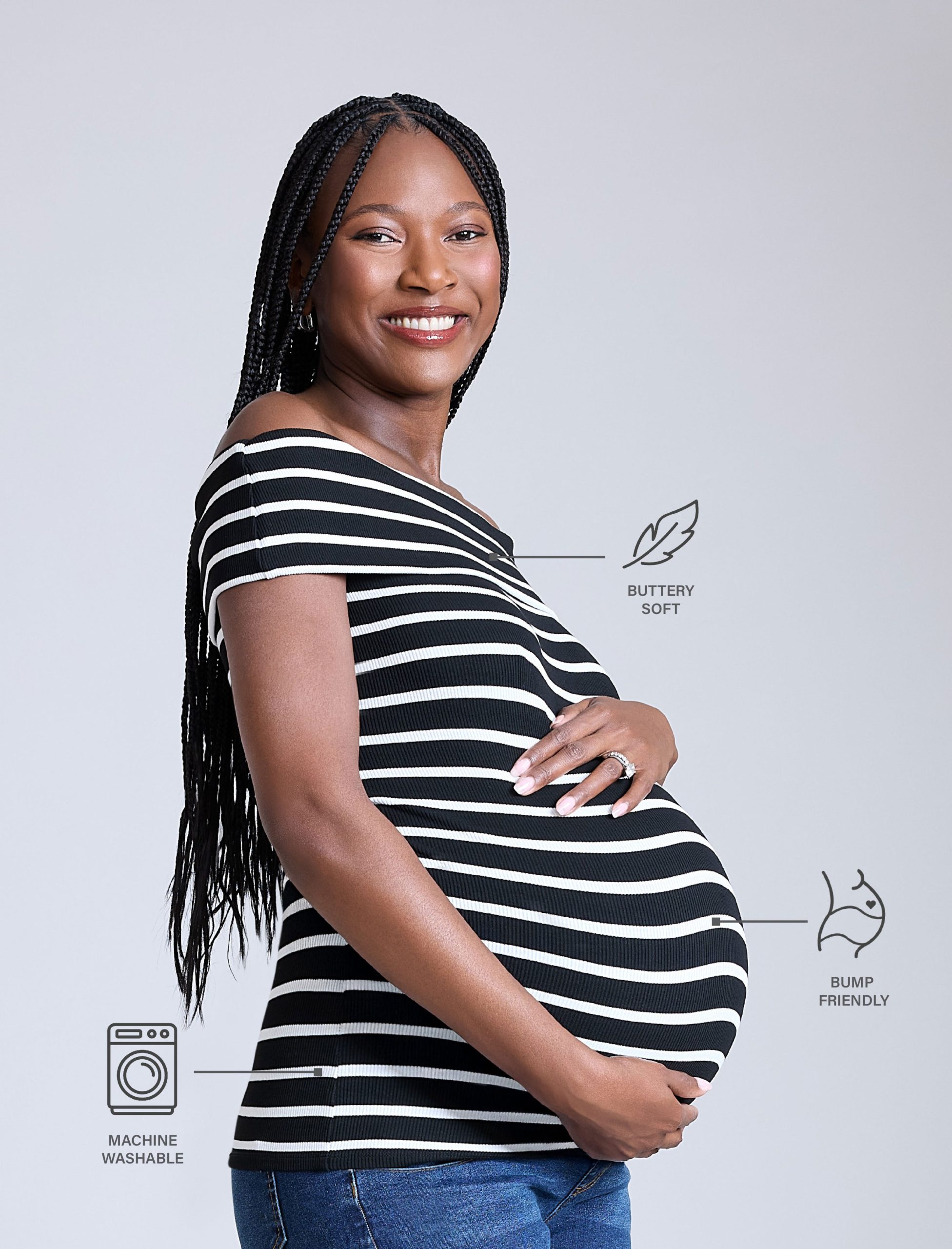 BUTTERY SOFT

BUMP FRIENDLY

MACHINE WASHABLE