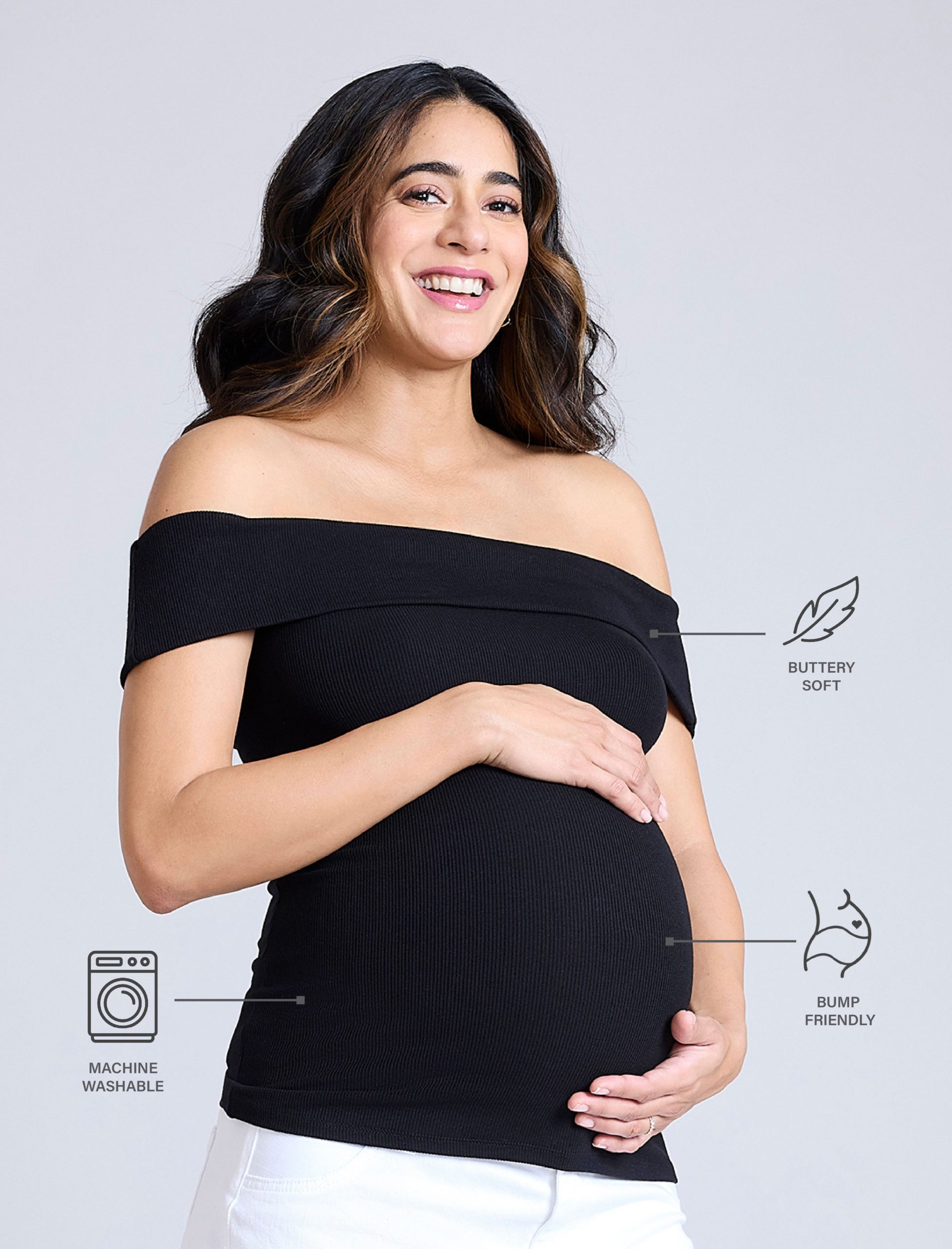 BUTTERY
SOFT

BUMP
FRIENDLY

MACHINE
WASHABLE