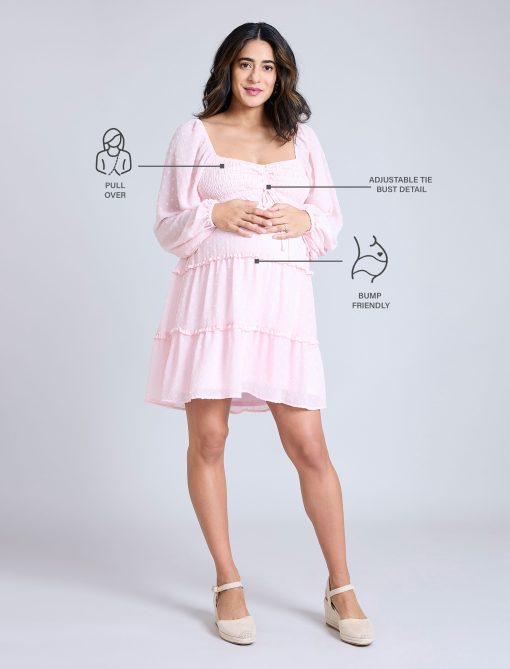 PULL OVER

ADJUSTABLE TIE BUST DETAIL

BUMP FRIENDLY