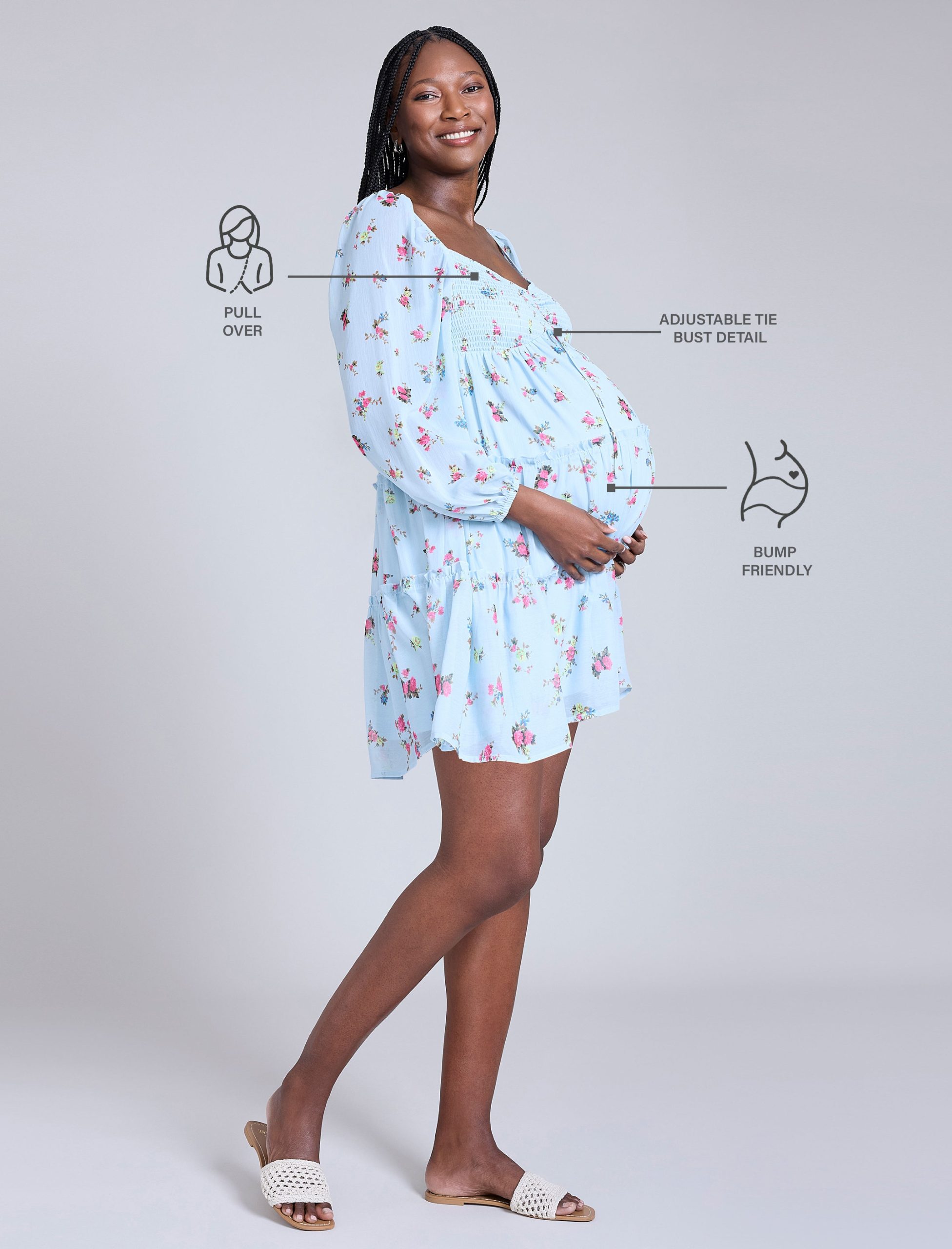 PULL
OVER

ADJUSTABLE TIE
BUST DETAIL

BUMP
FRIENDLY