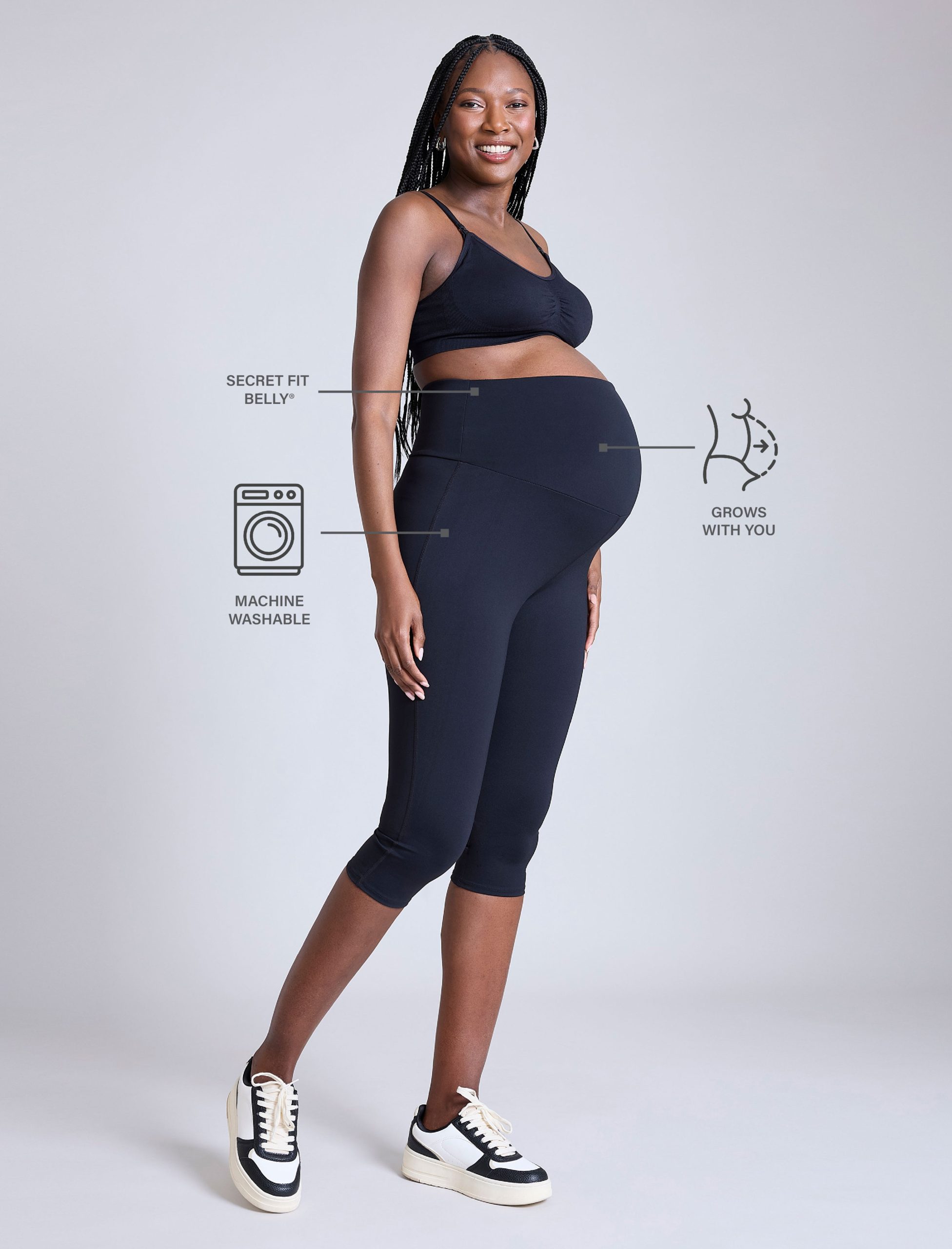 SECRET FIT BELLY®

GROWS WITH YOU

MACHINE WASHABLE