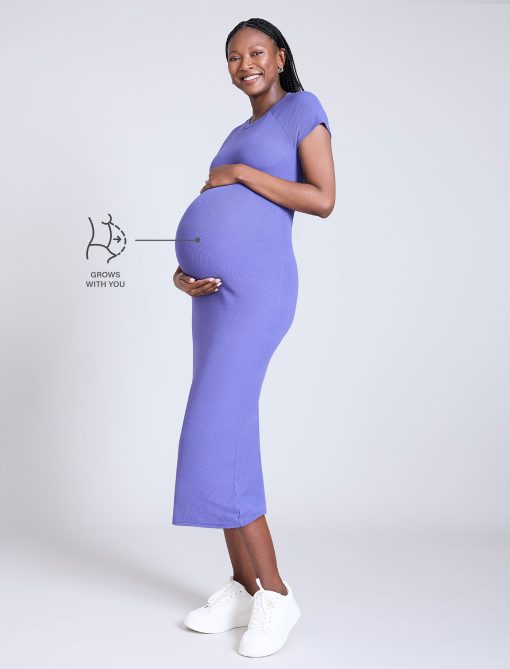 GROWS
WITH YOU