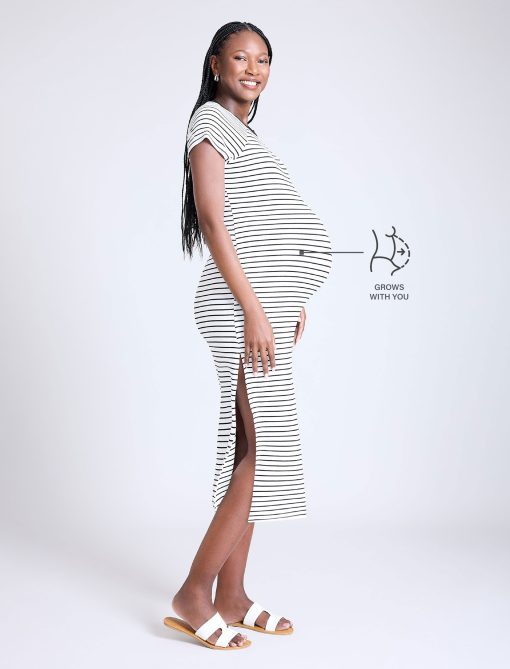 GROWS WITH YOU