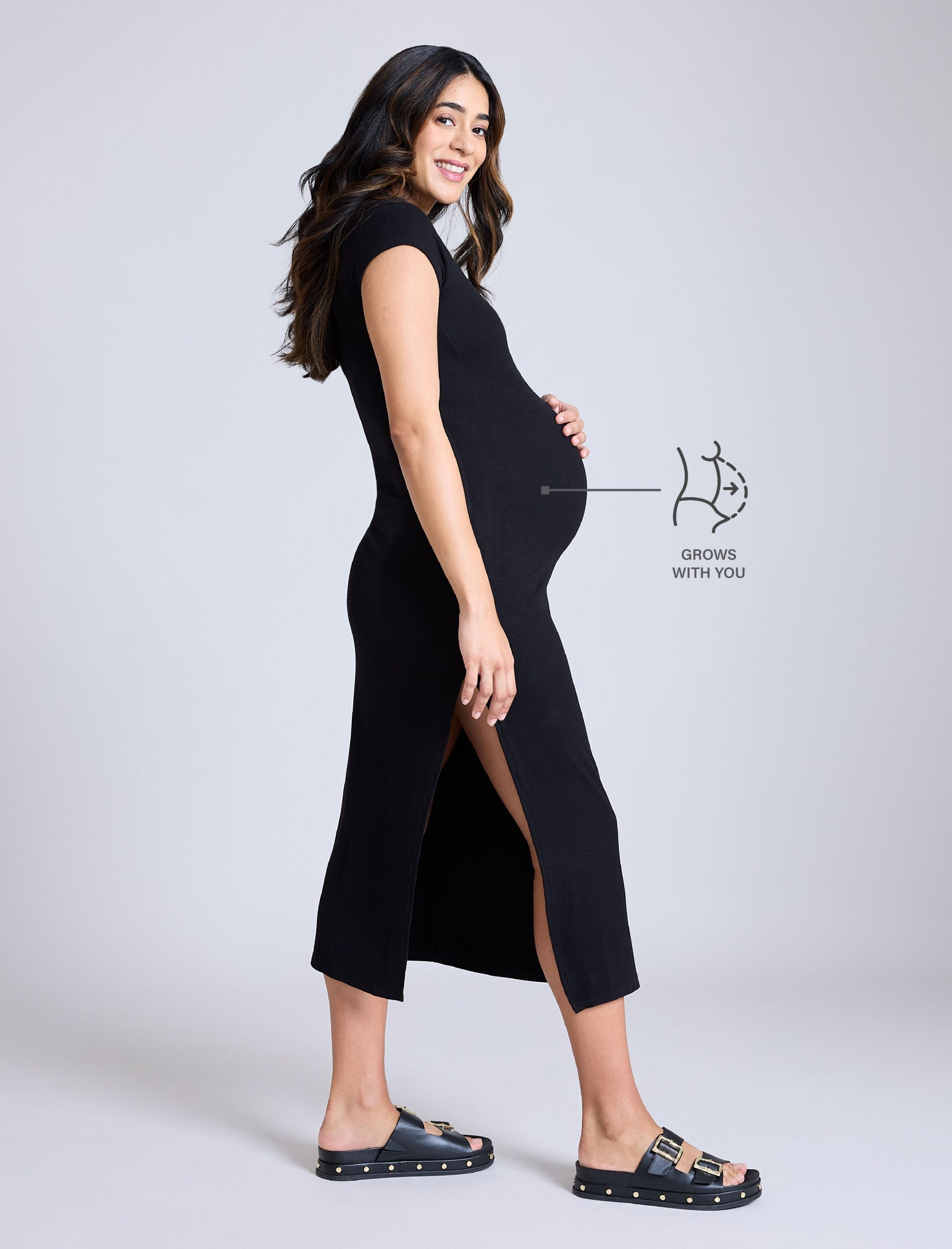 GROWS WITH YOU