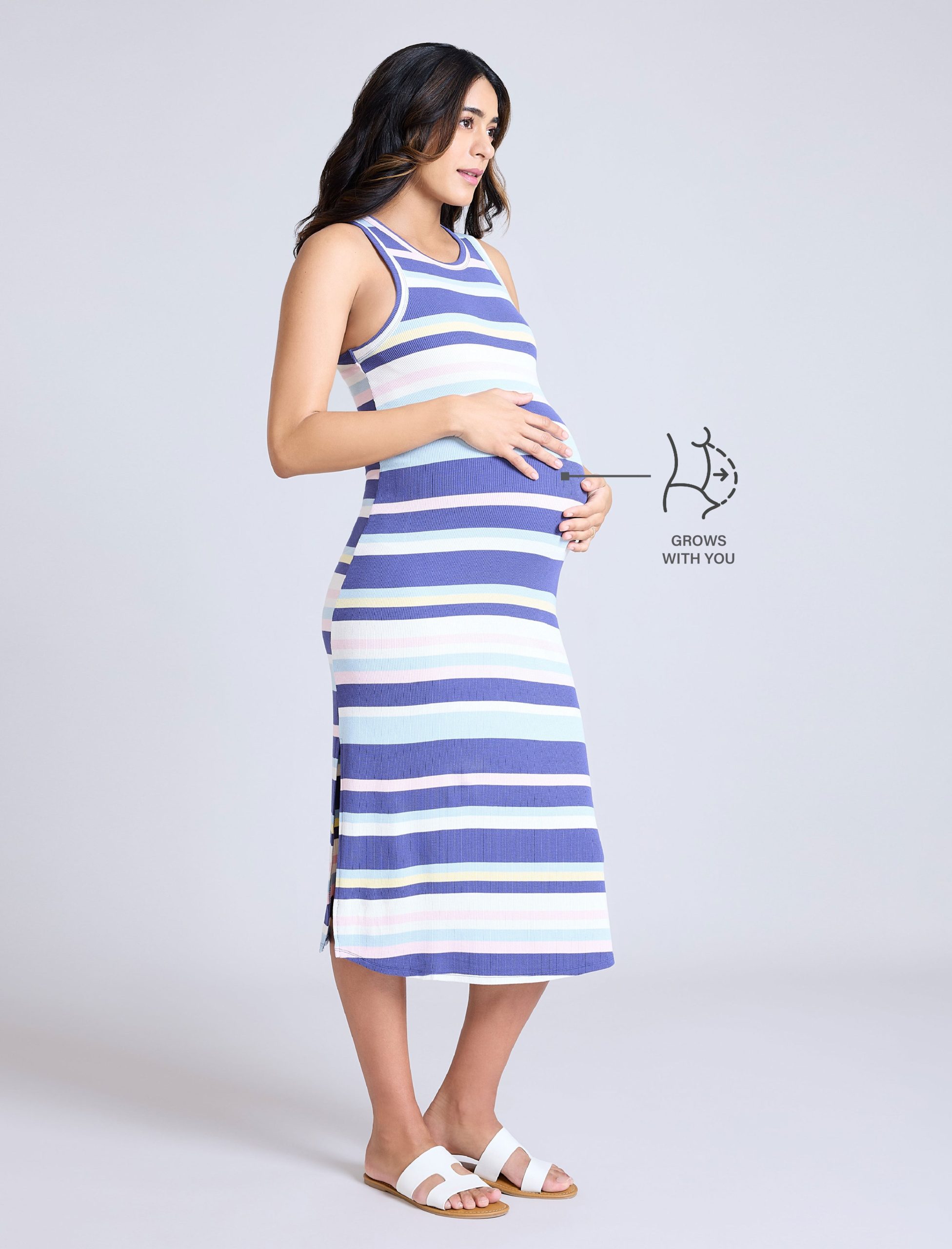 GROWS
WITH YOU