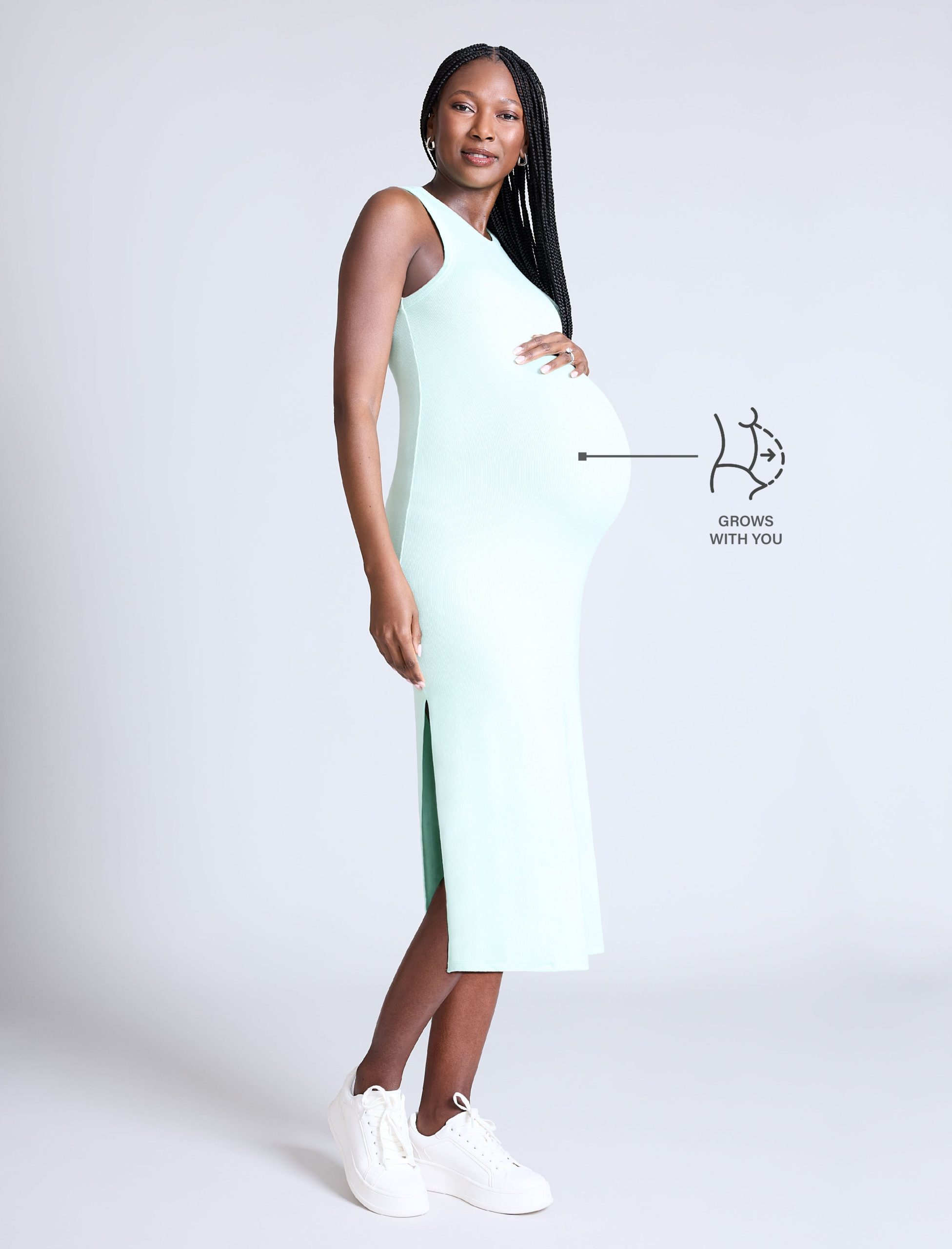 GROWS WITH YOU