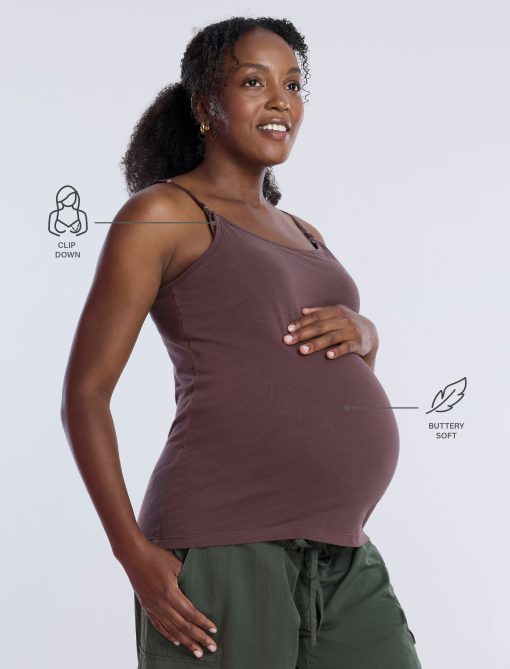 CLIP
DOWN

BUTTERY
SOFT