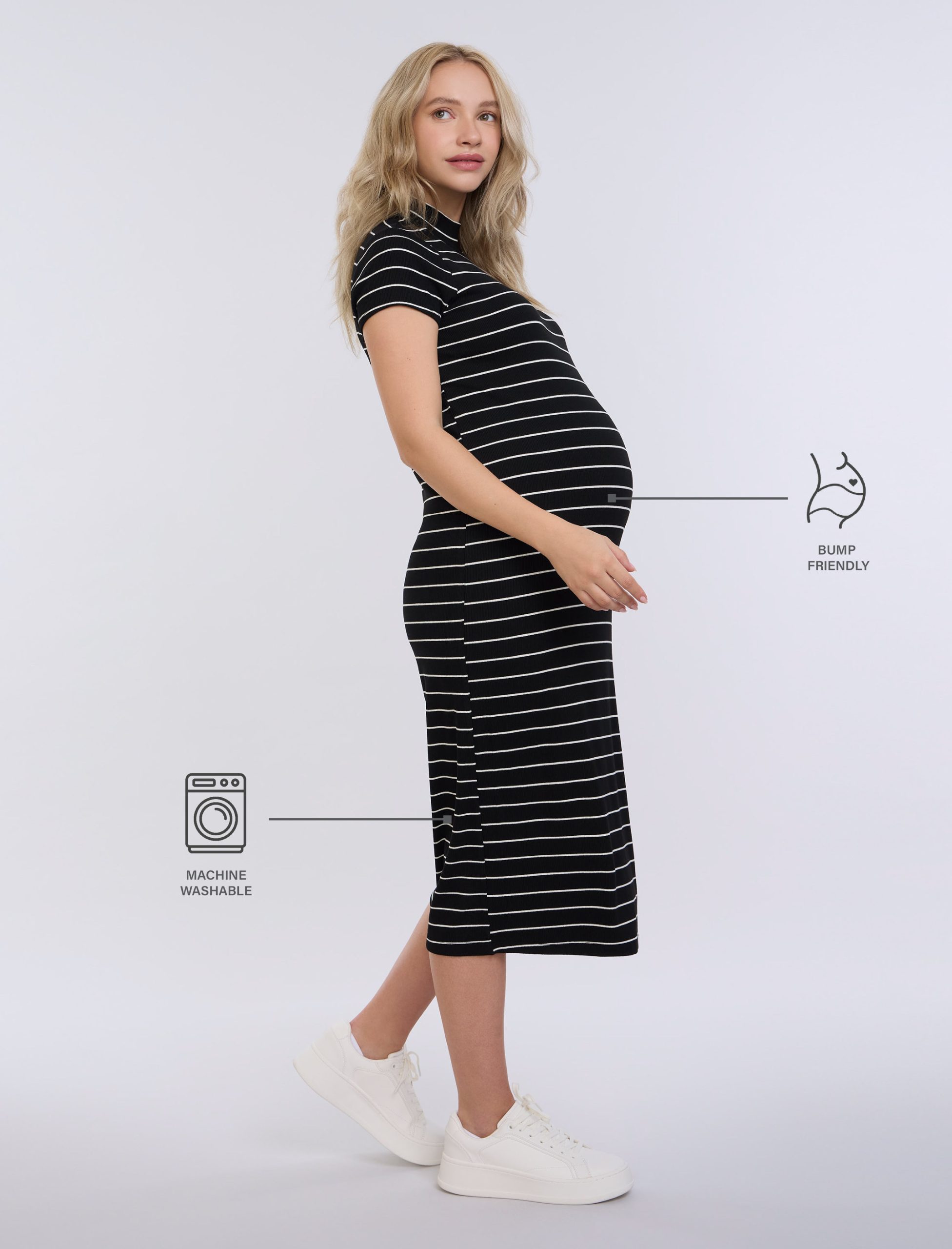 BUMP FRIENDLY

MACHINE WASHABLE