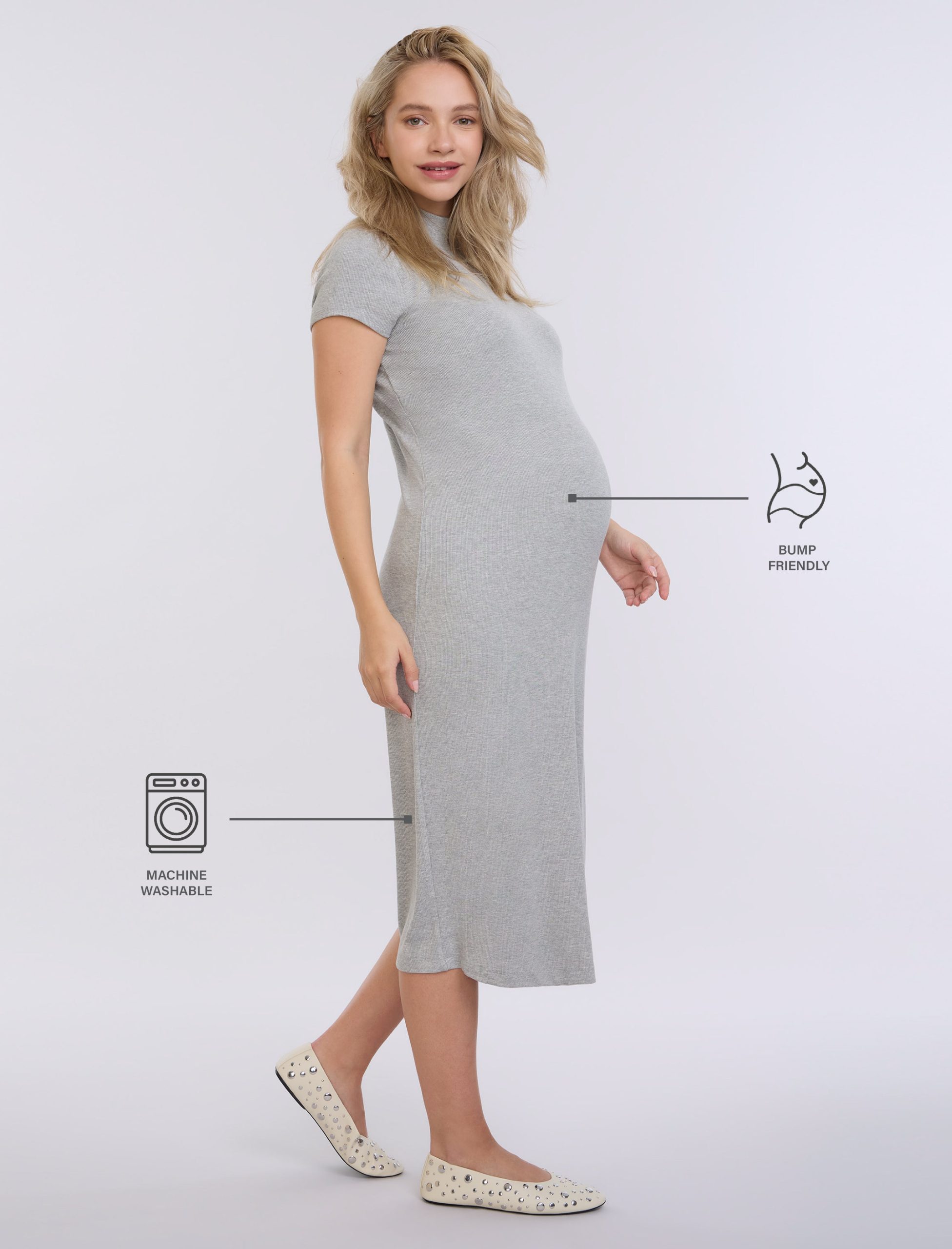 BUMP FRIENDLY

MACHINE WASHABLE