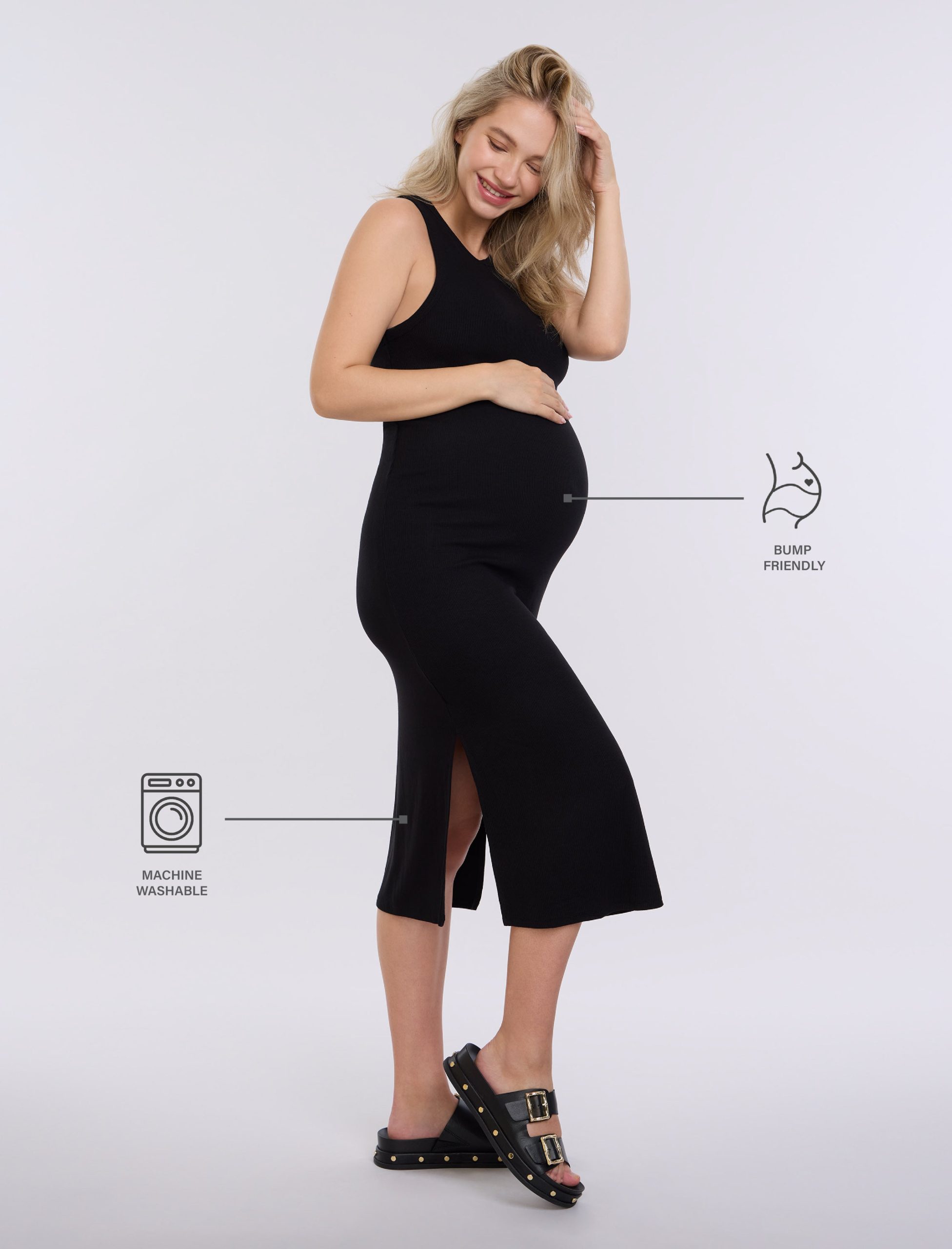 BUMP FRIENDLY

MACHINE WASHABLE