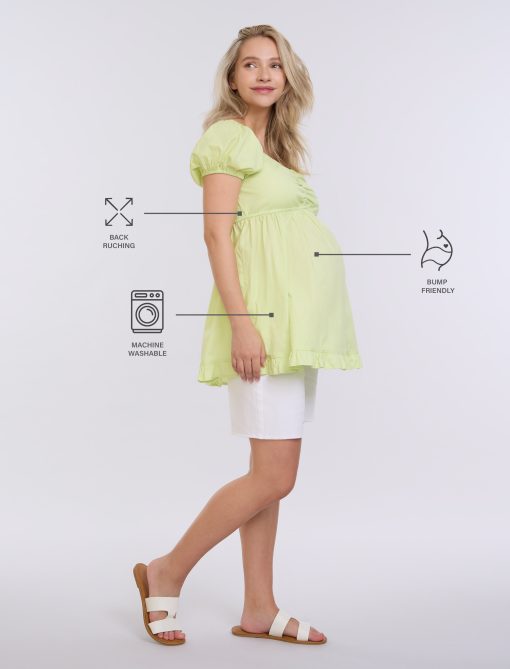 BACK
RUCHING

BUMP
FRIENDLY

MACHINE
WASHABLE