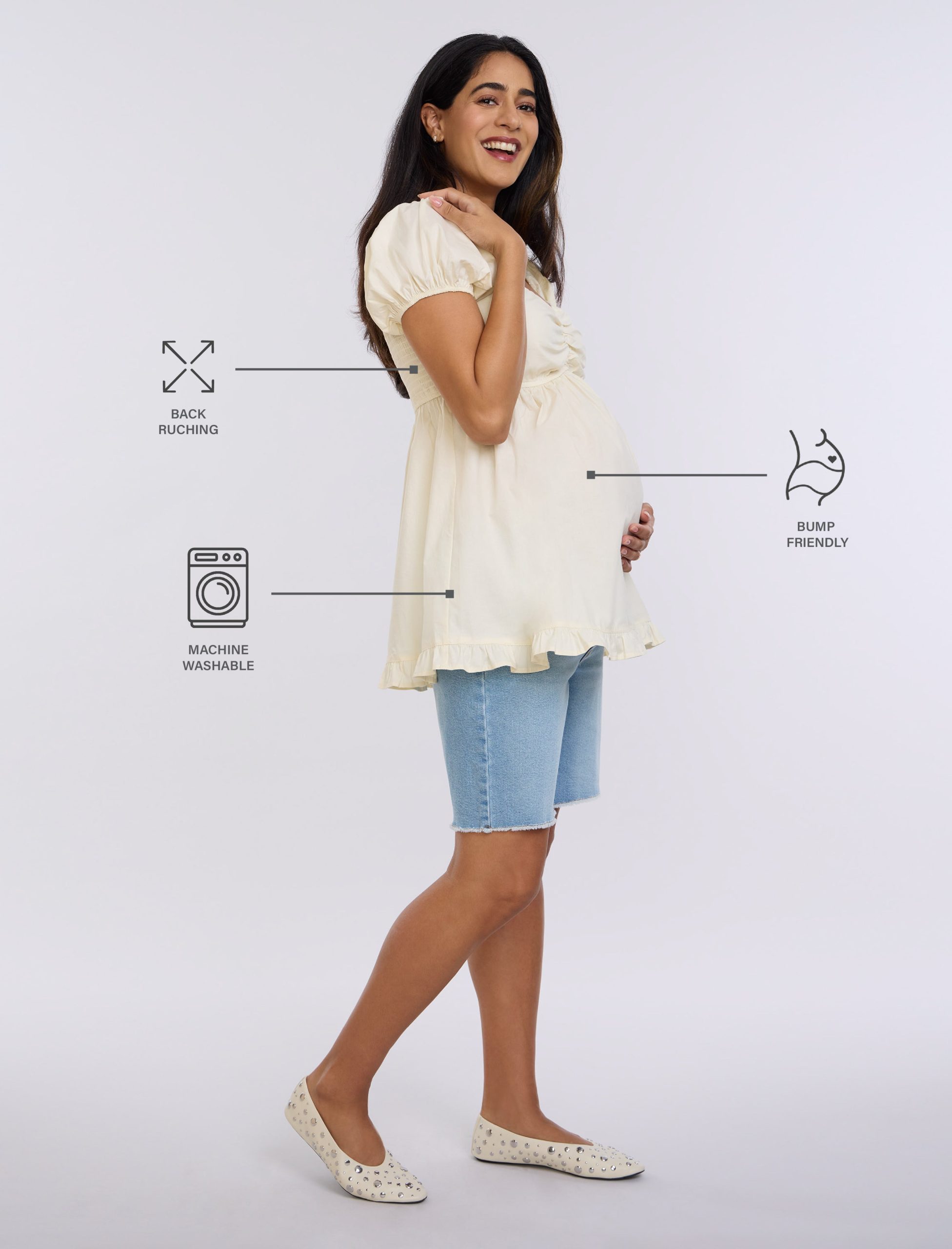 BACK
RUCHING

BUMP
FRIENDLY

MACHINE
WASHABLE