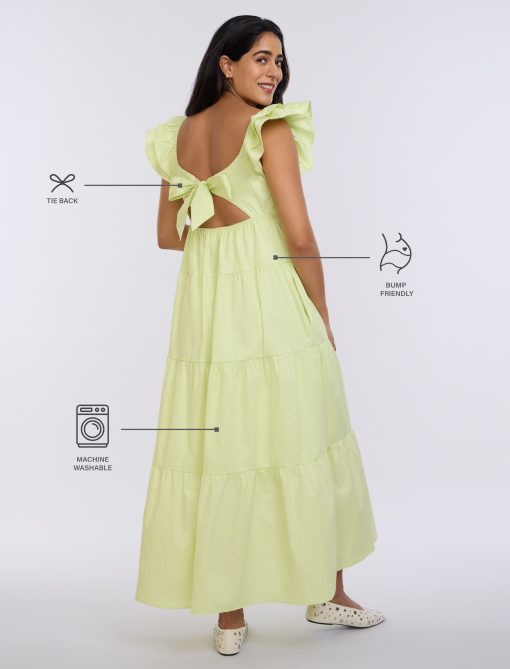 TIE BACK

BUMP FRIENDLY

MACHINE WASHABLE