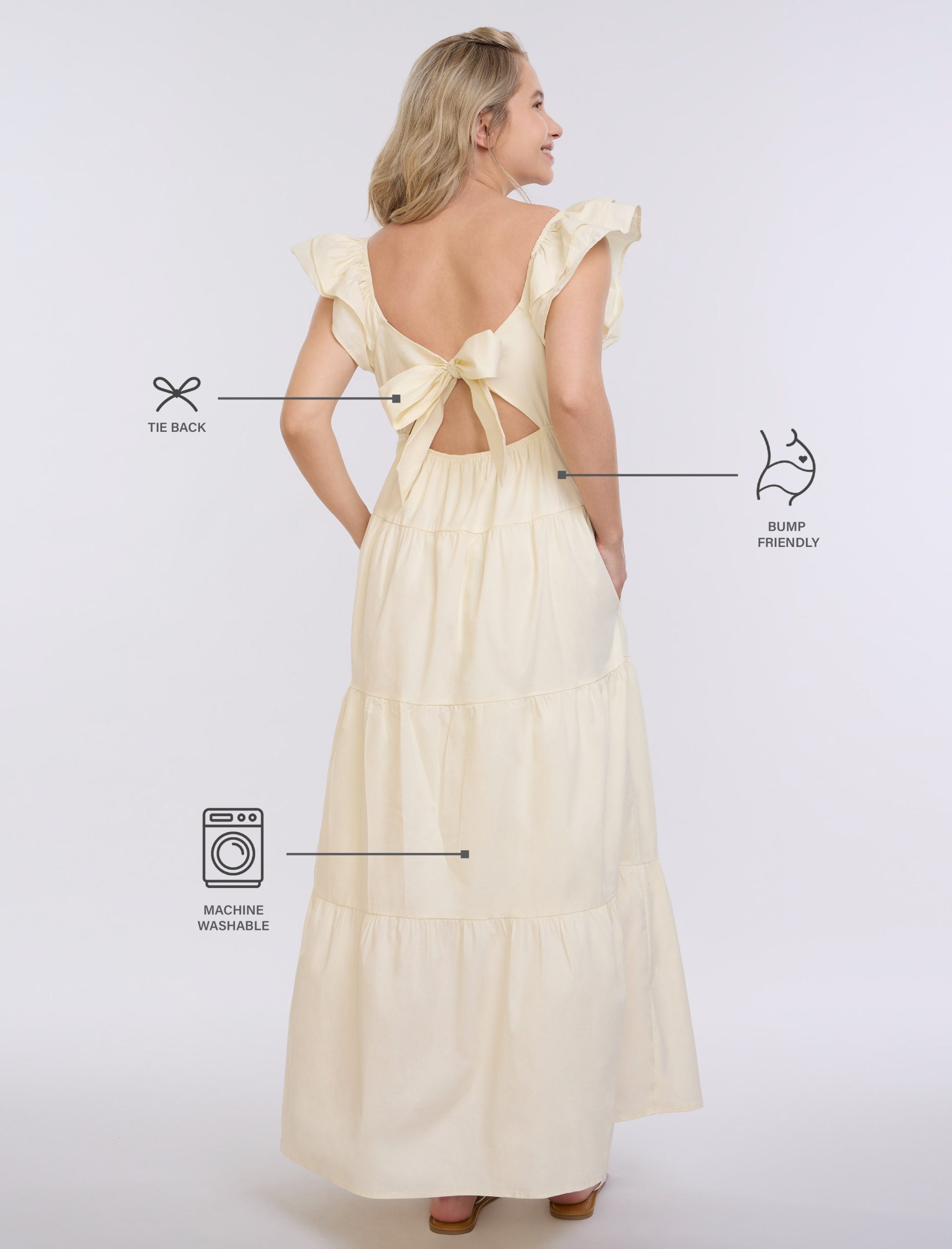 TIE BACK

BUMP FRIENDLY

MACHINE WASHABLE