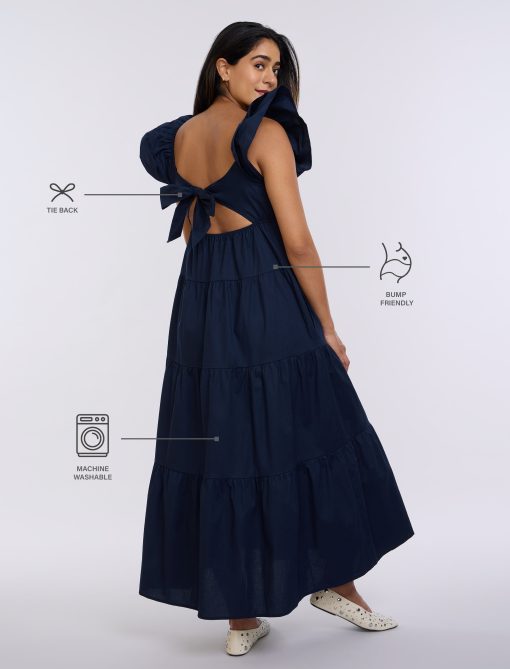 TIE BACK

BUMP FRIENDLY

MACHINE WASHABLE