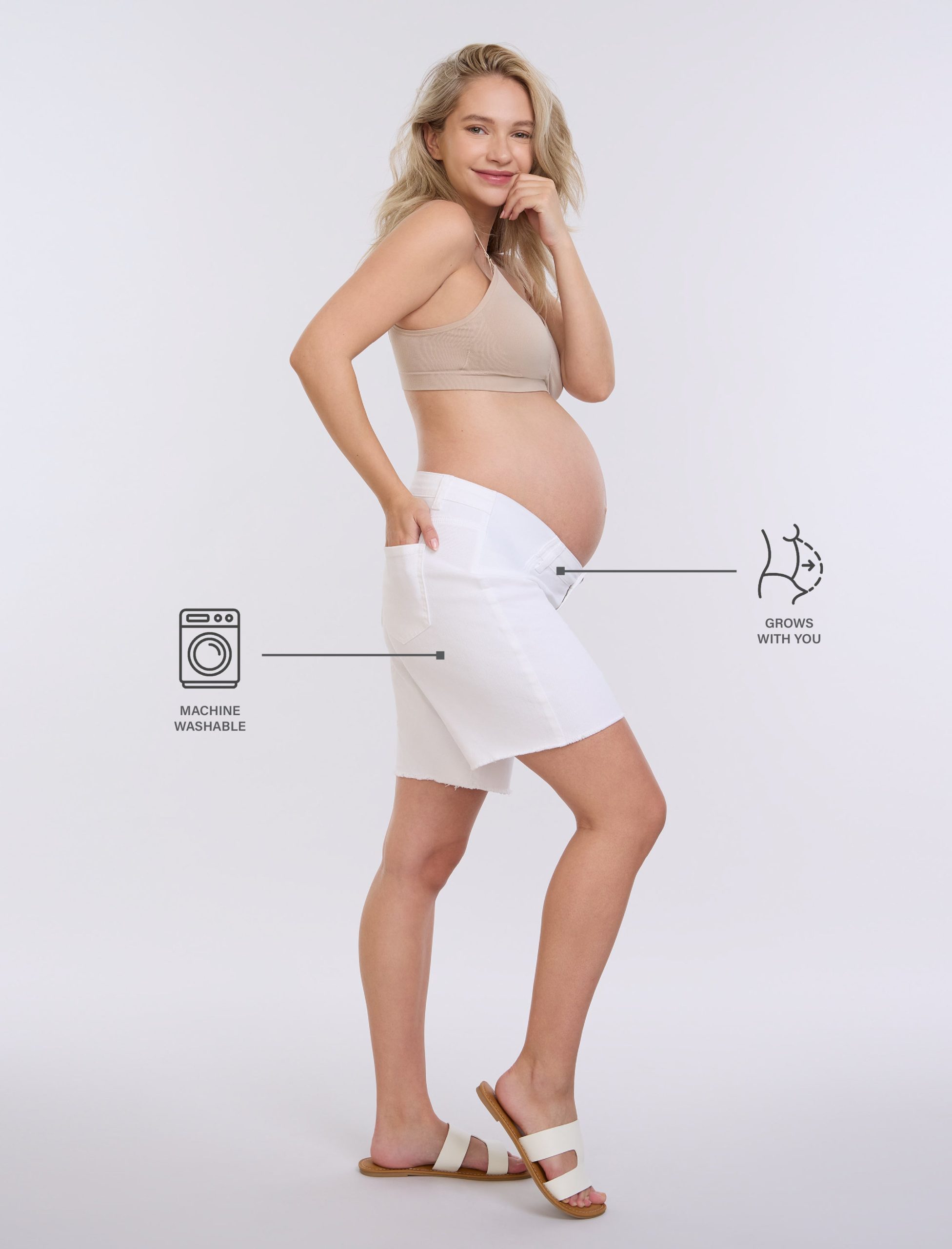 GROWS
WITH YOU

MACHINE
WASHABLE