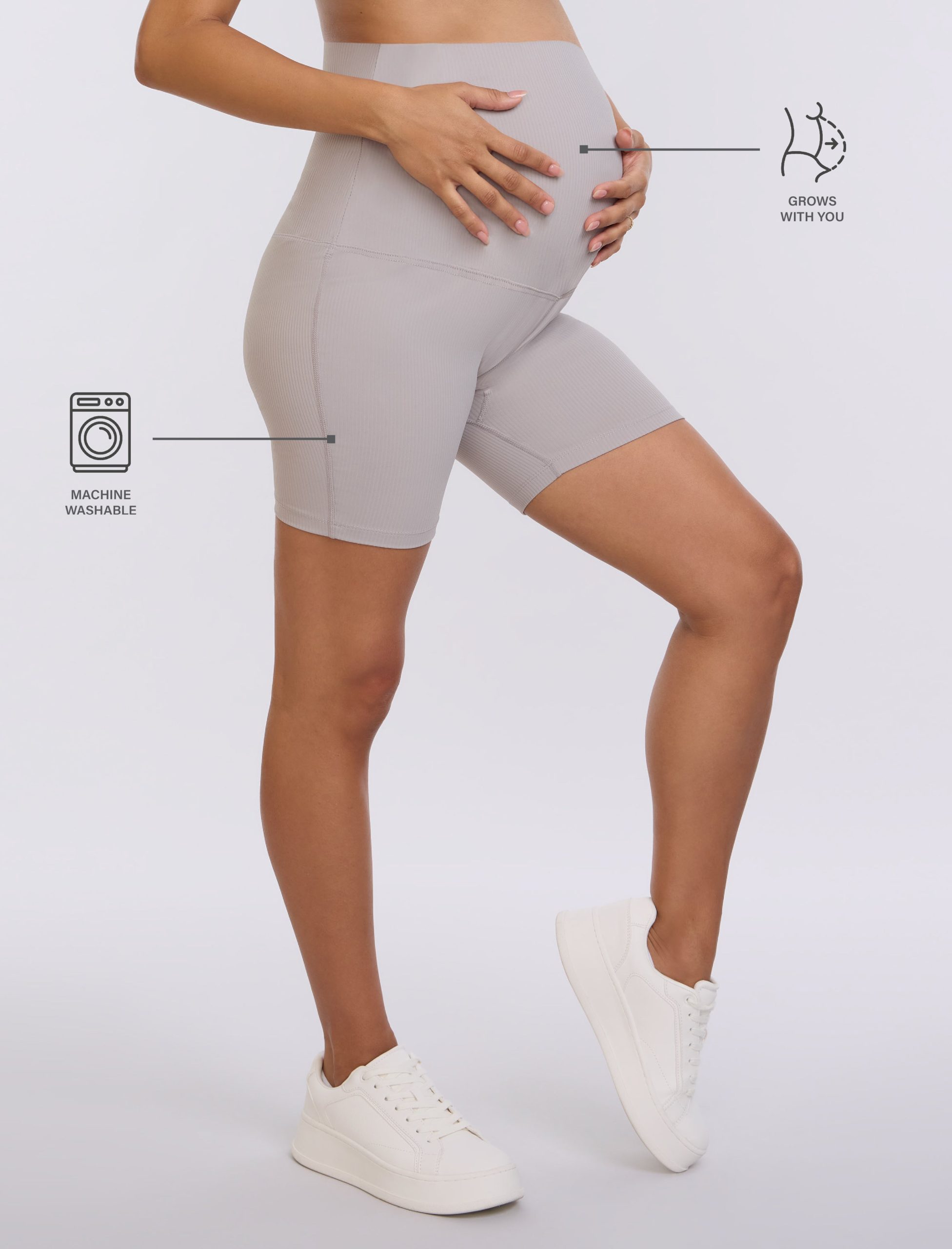 GROWS WITH YOU

MACHINE WASHABLE